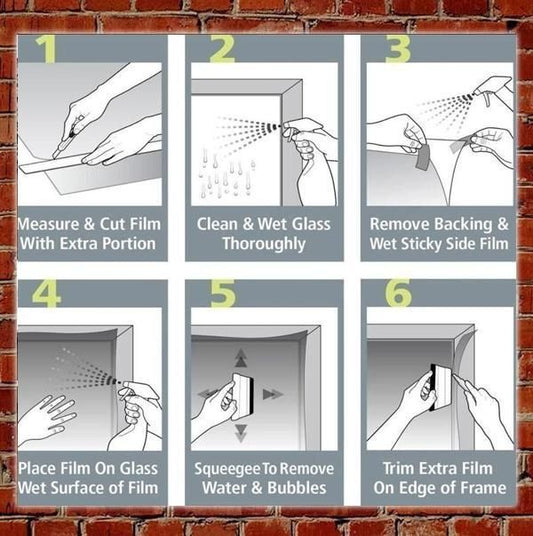 1
Measure & Cut Film With Extra Portion

2
Clean & Wet Glass Thoroughly

3
Remove Backing & Wet Sticky Side Film

4
Place Film On Glass Wet Surface of Film

5
Squeegee To Remove Water & Bubbles

6
Trim Extra Film On Edge of Frame